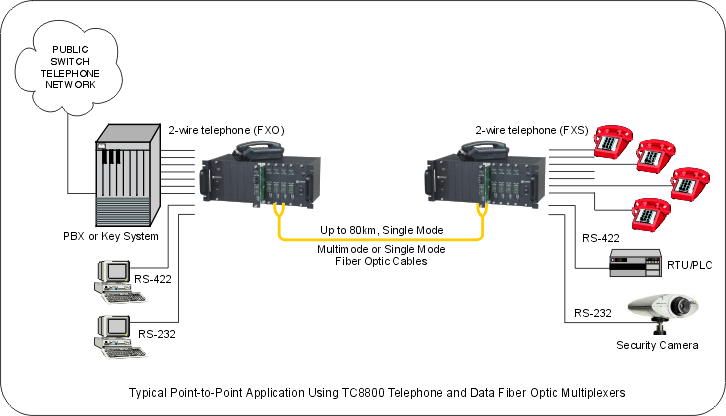 PUBLIC SWITCH TELEPHONE NETWORK

2-wire telephone (FXO)

2-wire telephone (FXS)

PBX or Key System

Up to 80km, Single Mode

Multimode or Single Mode Fiber Optic Cables

RS-422

RS-232

RS-422

RTU/PLC

RS-232

Security Camera

Typical Point-to-Point Application Using TC8800 Telephone and Data Fiber Optic Multiplexers