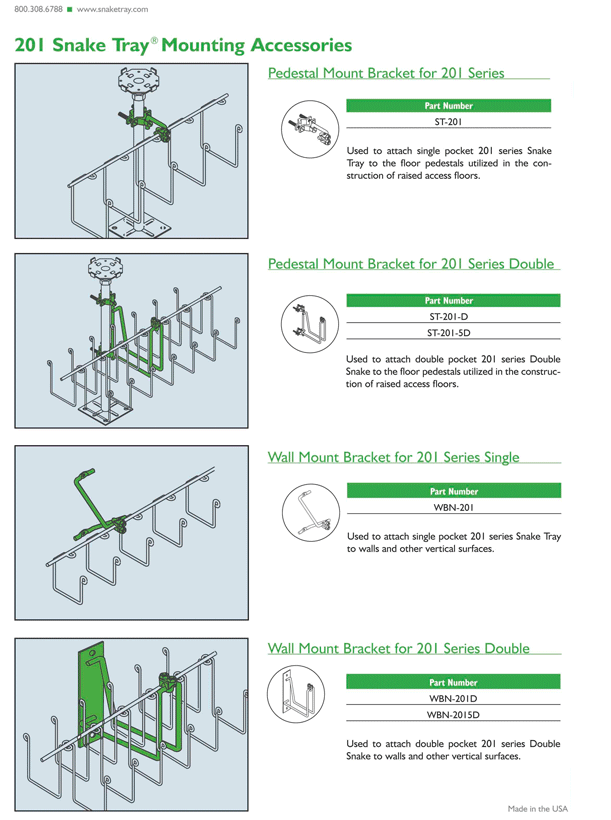 800.308.6788 ■ www.snaketray.com

201 Snake Tray® Mounting Accessories

Pedestal Mount Bracket for 201 Series

| Part Number |
|---|
| ST-201 |

Used to attach single pocket 201 series Snake Tray to the floor pedestals utilized in the construction of raised access floors.

Pedestal Mount Bracket for 201 Series Double

| Part Number |
|---|
| ST-201-D |
| ST-201-5D |

Used to attach double pocket 201 series Double Snake to the floor pedestals utilized in the construction of raised access floors.

Wall Mount Bracket for 201 Series Single

| Part Number |
|---|
| WBN-201 |

Used to attach single pocket 201 series Snake Tray to walls and other vertical surfaces.

Wall Mount Bracket for 201 Series Double

| Part Number |
|---|
| WBN-201D |
| WBN-2015D |

Used to attach double pocket 201 series Double Snake to walls and other vertical surfaces.

Made in the USA