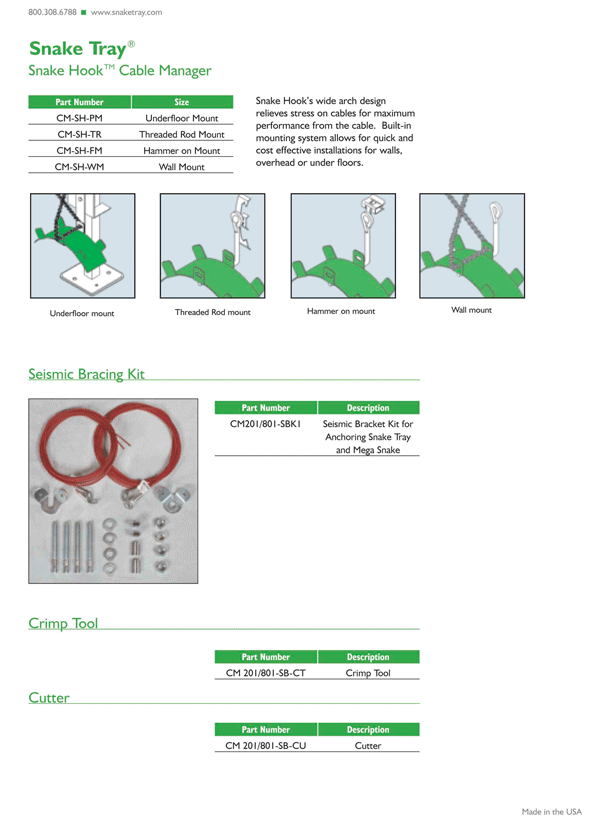 800.308.6788 ■ www.snaketray.com

Snake Tray®

Snake Hook™ Cable Manager

| Part Number | Size |
|---|---|
| CM-SH-PM | Underfloor Mount |
| CM-SH-TR | Threaded Rod Mount |
| CM-SH-FM | Hammer on Mount |
| CM-SH-WM | Wall Mount |

Snake Hook's wide arch design relieves stress on cables for maximum performance from the cable. Built-in mounting system allows for quick and cost effective installations for walls, overhead or under floors.

Underfloor mount

Threaded Rod mount

Hammer on mount

Wall mount

Seismic Bracing Kit

| Part Number | Description |
|---|---|
| CM201/801-SBK1 | Seismic Bracket Kit for Anchoring Snake Tray and Mega Snake |

Crimp Tool

| Part Number | Description |
|---|---|
| CM 201/801-SB-CT | Crimp Tool |

Cutter

| Part Number | Description |
|---|---|
| CM 201/801-SB-CU | Cutter |

Made in the USA