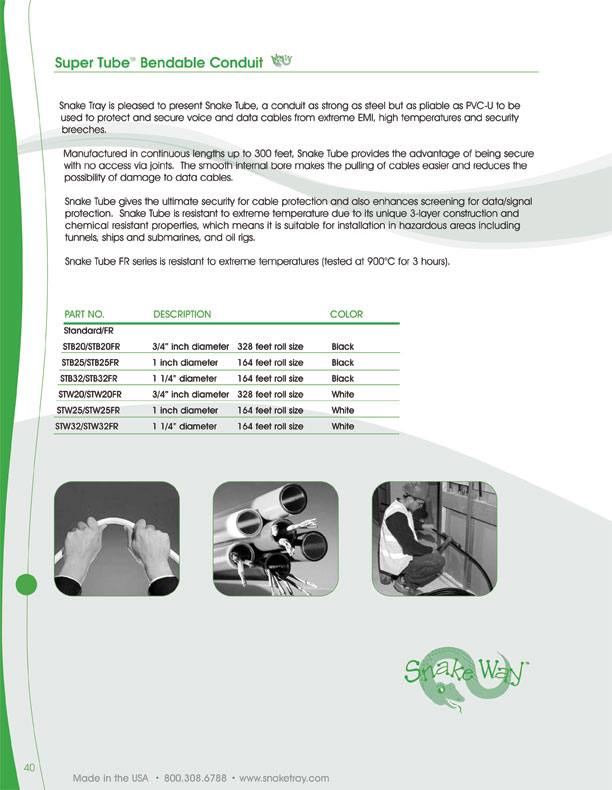 Super Tube™ Bendable Conduit

Snake Tray is pleased to present Snake Tube, a conduit as strong as steel but as pliable as PVC-U to be used to protect and secure voice and data cables from extreme EMI, high temperatures and security breeches.

Manufactured in continuous lengths up to 300 feet, Snake Tube provides the advantage of being secure with no access via joints. The smooth internal bore makes the pulling of cables easier and reduces the possibility of damage to data cables.

Snake Tube gives the ultimate security for cable protection and also enhances screening for data/signal protection. Snake Tube is resistant to extreme temperature due to its unique 3-layer construction and chemical resistant properties, which means it is suitable for installation in hazardous areas including tunnels, ships and submarines, and oil rigs.

Snake Tube FR series is resistant to extreme temperatures (tested at 900°C for 3 hours).

| PART NO. | DESCRIPTION | | COLOR |
|---|---|---|---|
| Standard/FR | | | |
| STB20/STB20FR | 3/4" inch diameter | 328 feet roll size | Black |
| STB25/STB25FR | 1 inch diameter | 164 feet roll size | Black |
| STB32/STB32FR | 1 1/4" diameter | 164 feet roll size | Black |
| STW20/STW20FR | 3/4" inch diameter | 328 feet roll size | White |
| STW25/STW25FR | 1 inch diameter | 164 feet roll size | White |
| STW32/STW32FR | 1 1/4" diameter | 164 feet roll size | White |

Snake Way™

40

Made in the USA • 800.308.6788 • www.snaketray.com