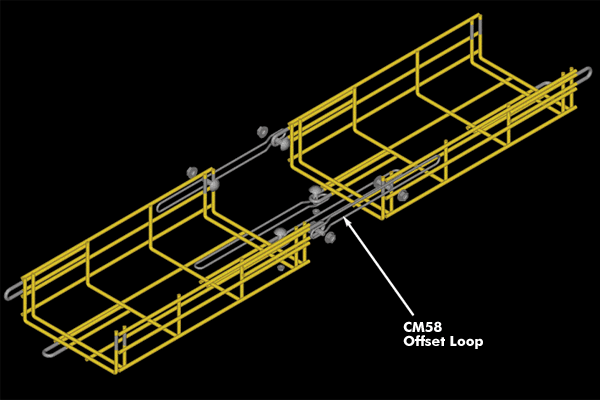 CM58
Offset Loop